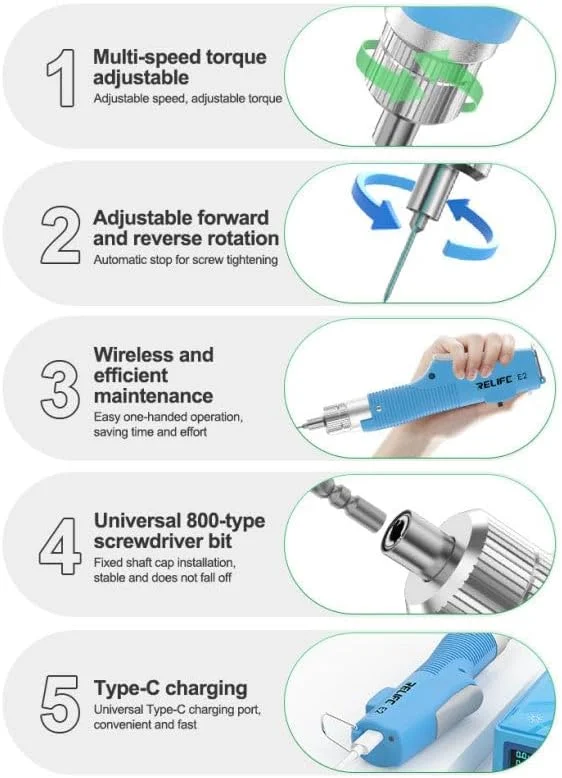 1
Multi-speed torque adjustable
Adjustable speed, adjustable torque

2
Adjustable forward and reverse rotation
Automatic stop for screw tightening

3
Wireless and efficient maintenance
Easy one-handed operation, saving time and effort

RELIFE E2

4
Universal 800-type screwdriver bit
Fixed shaft cap installation, stable and does not fall off

5
Type-C charging
Universal Type-C charging port, convenient and fast

RELIFE E2